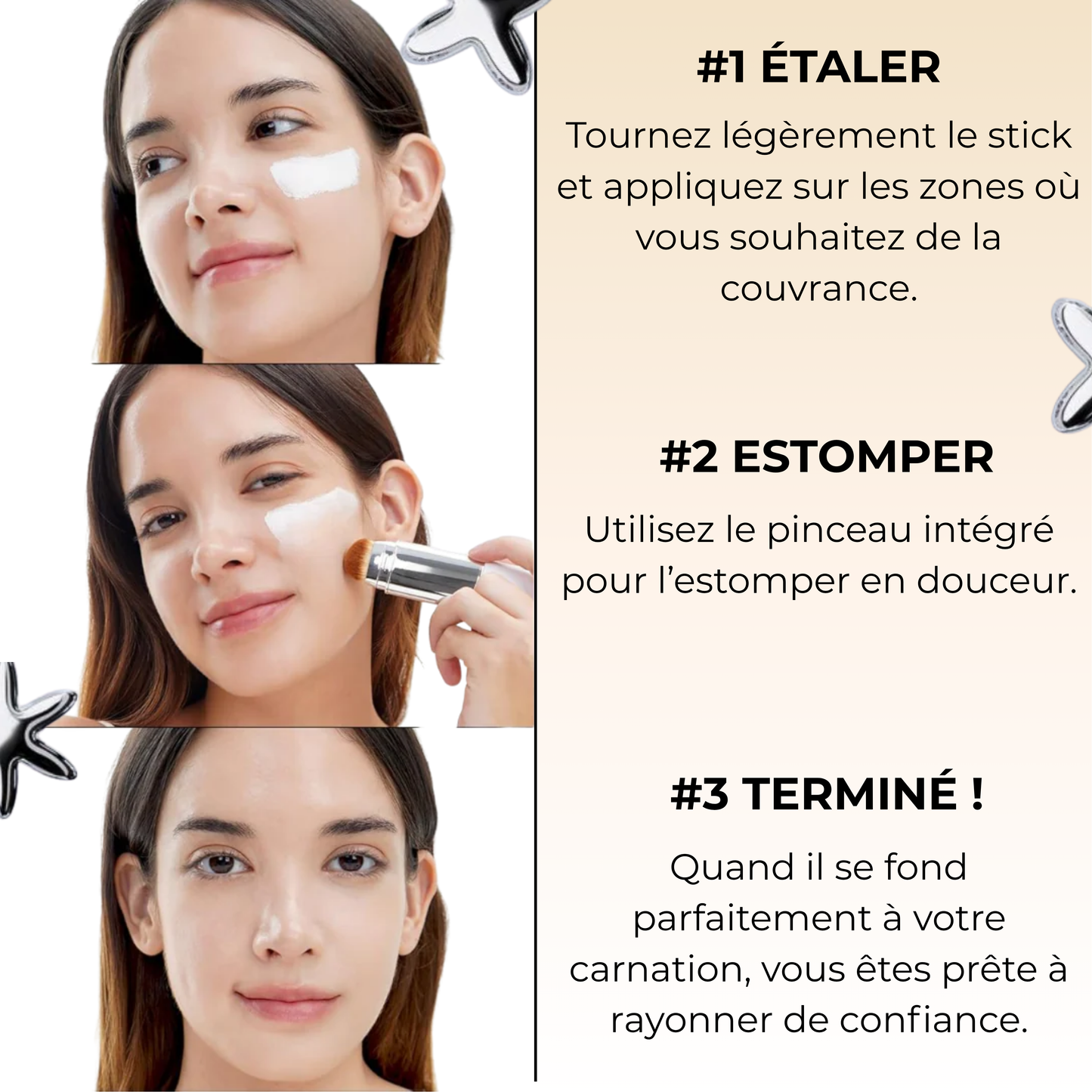 #1 ÉTALER

Tournez légèrement le stick et appliquez sur les zones où vous souhaitez de la couvrance.

#2 ESTOMPER

Utilisez le pinceau intégré pour l’estomper en douceur.

#3 TERMINÉ !

Quand il se fond parfaitement à votre carnation, vous êtes prête à rayonner de confiance.